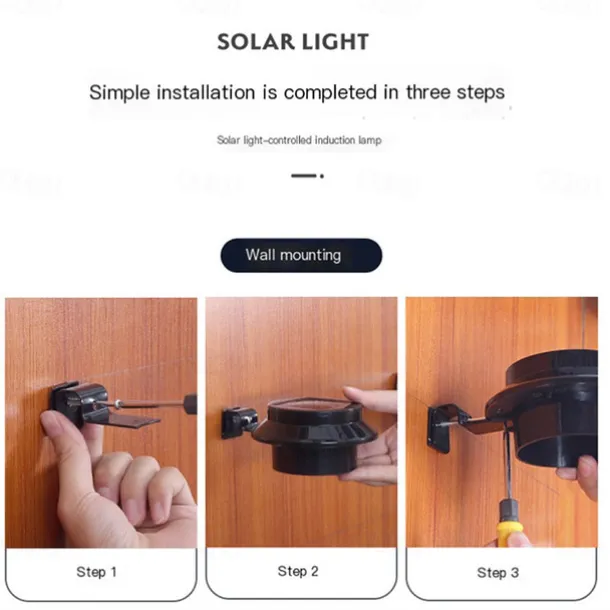 SOLAR LIGHT

Simple installation is completed in three steps

Solar light-controlled induction lamp

Wall mounting

Step 1

Step 2

Step 3