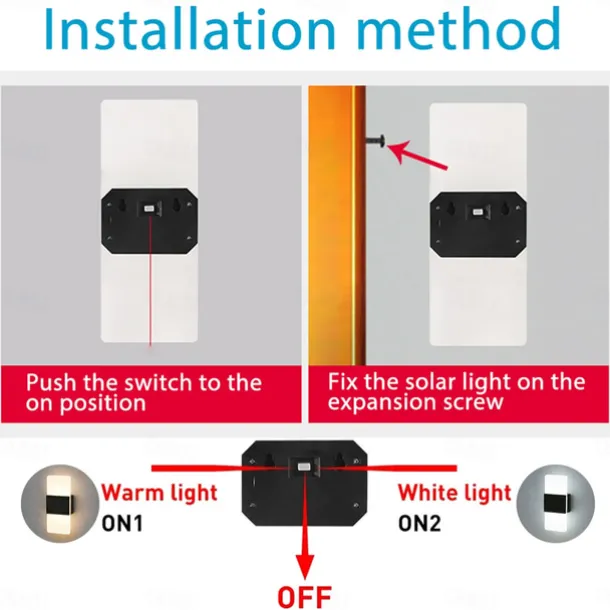 Installation method

Push the switch to the on position

Fix the solar light on the expansion screw

Warm light
ON1

White light
ON2

OFF