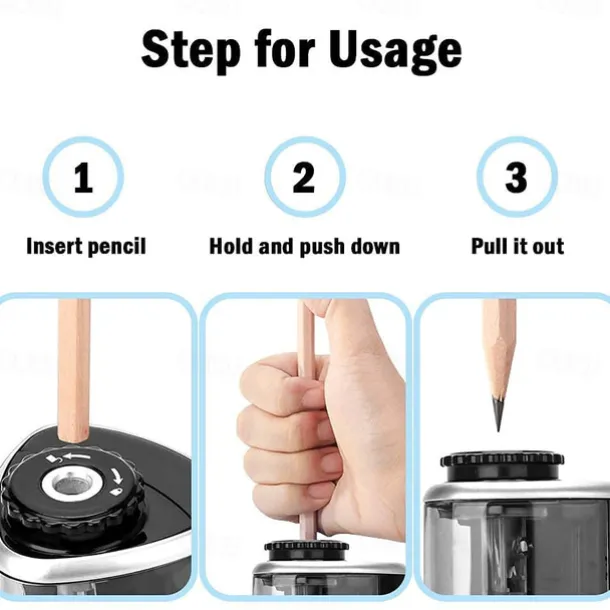 Step for Usage

1
Insert pencil

2
Hold and push down

3
Pull it out