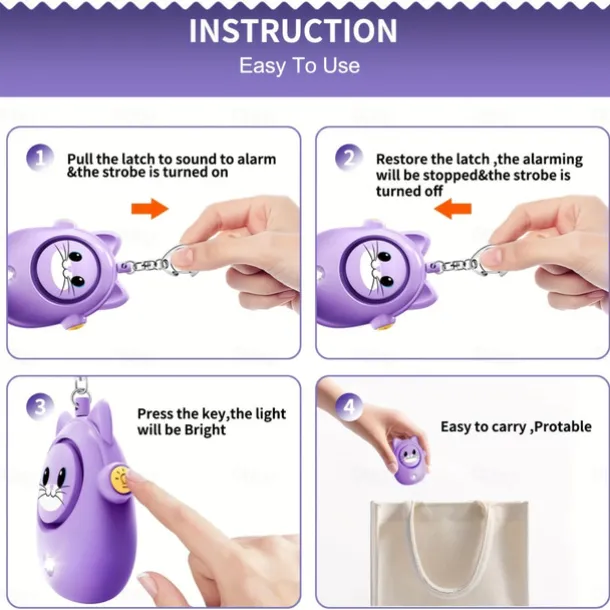 INSTRUCTION
Easy To Use

1
Pull the latch to sound to alarm &the strobe is turned on

2
Restore the latch ,the alarming will be stopped&the strobe is turned off

3
Press the key,the light will be Bright

4
Easy to carry ,Protable