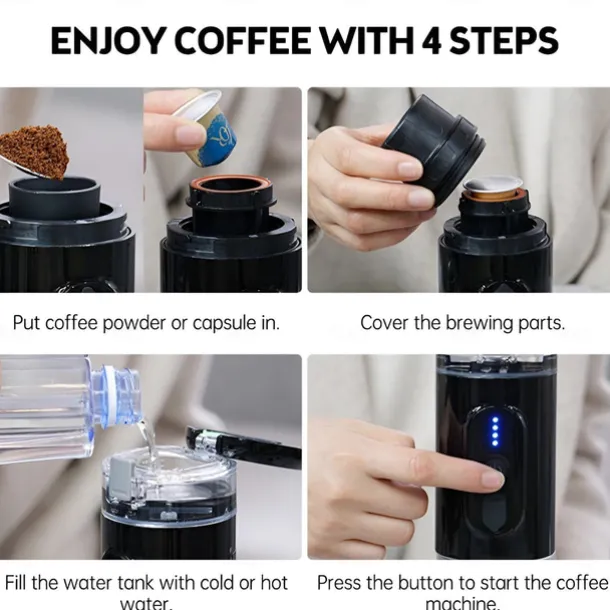 ENJOY COFFEE WITH 4 STEPS

Put coffee powder or capsule in.

Cover the brewing parts.

Fill the water tank with cold or hot water.

Press the button to start the coffee machine.