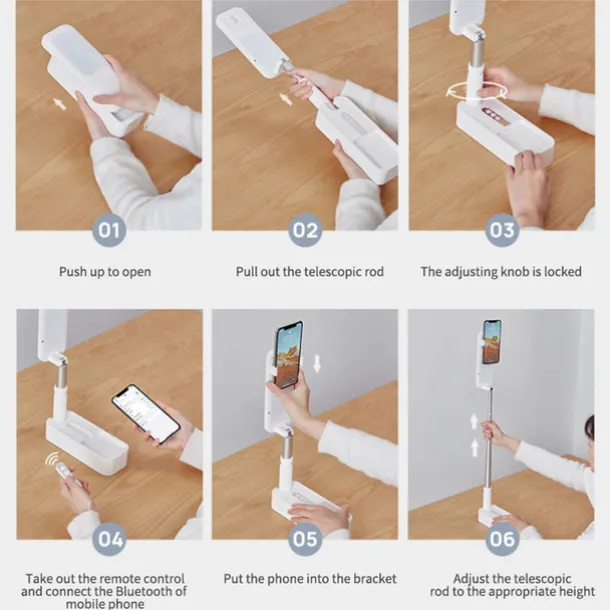 01

Push up to open

02

Pull out the telescopic rod

03

The adjusting knob is locked

04

Take out the remote control and connect the Bluetooth of mobile phone

05

Put the phone into the bracket

06

Adjust the telescopic rod to the appropriate height