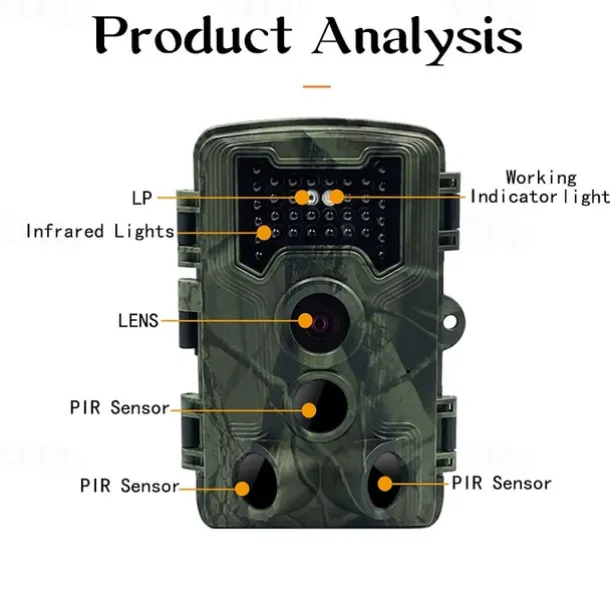 Product Analysis

LP

Working Indicator light

Infrared Lights

LENS

PIR Sensor

PIR Sensor

PIR Sensor