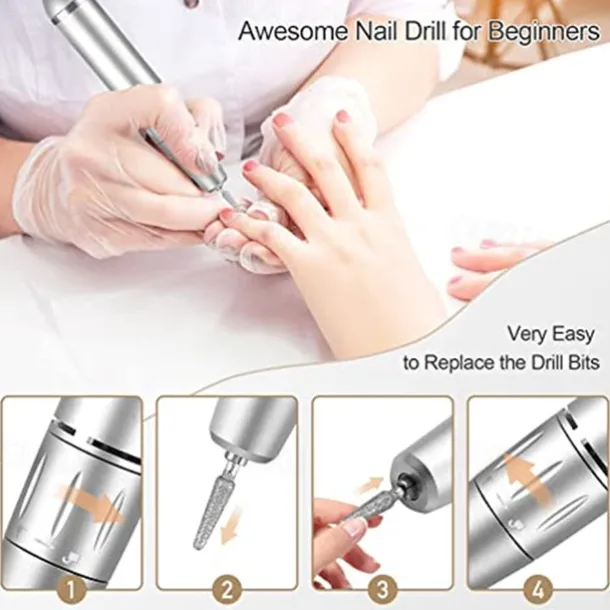 Awesome Nail Drill for Beginners

Very Easy
to Replace the Drill Bits

1

2

3

4