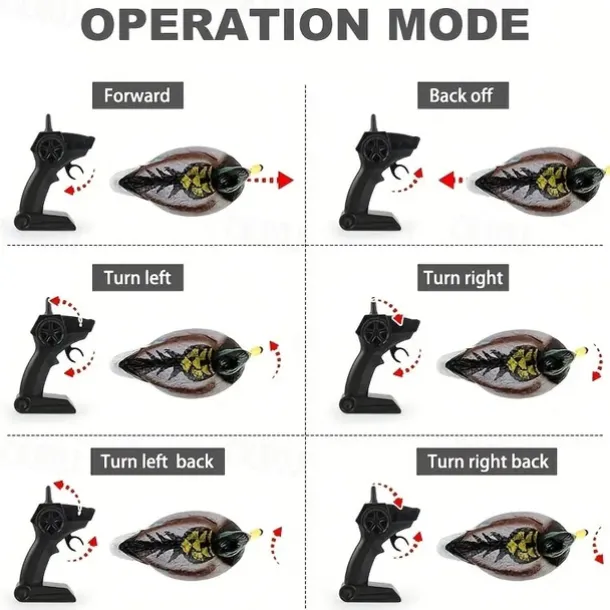 OPERATION MODE

Forward

Back off

Turn left

Turn right

Turn left back

Turn right back