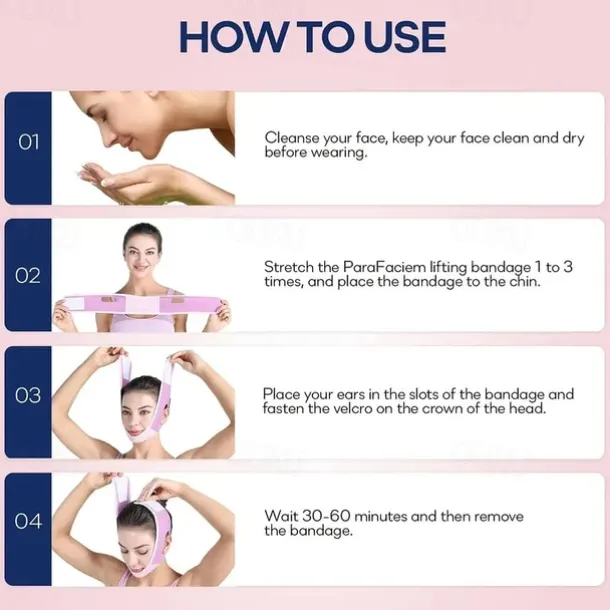 HOW TO USE

01

Cleanse your face, keep your face clean and dry before wearing.

02

Stretch the ParaFaciem lifting bandage 1 to 3 times, and place the bandage to the chin.

03

Place your ears in the slots of the bandage and fasten the velcro on the crown of the head.

04

Wait 30-60 minutes and then remove the bandage.