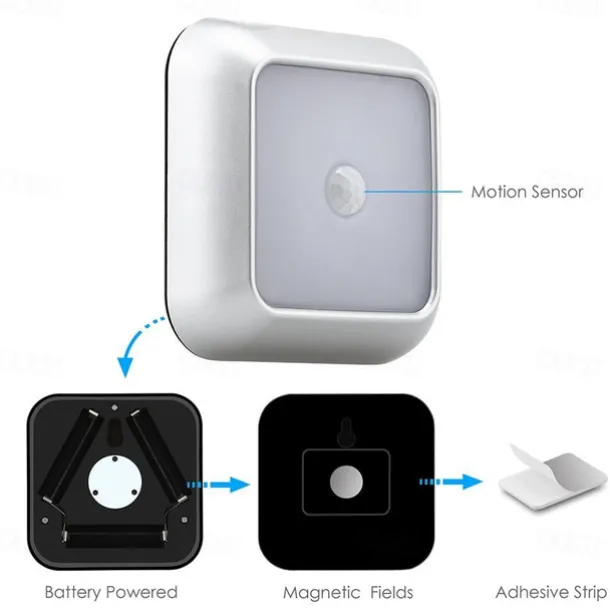 Motion Sensor

Battery Powered

Magnetic Fields

Adhesive Strip