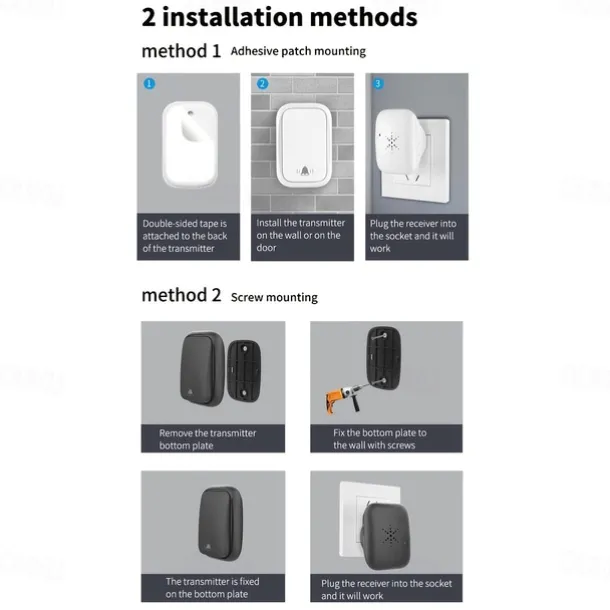 2 installation methods

method 1 Adhesive patch mounting

1

Double-sided tape is attached to the back of the transmitter

2

Install the transmitter on the wall or on the door

3

Plug the receiver into the socket and it will work

method 2 Screw mounting

Remove the transmitter bottom plate

Fix the bottom plate to the wall with screws

The transmitter is fixed on the bottom plate

Plug the receiver into the socket and it will work