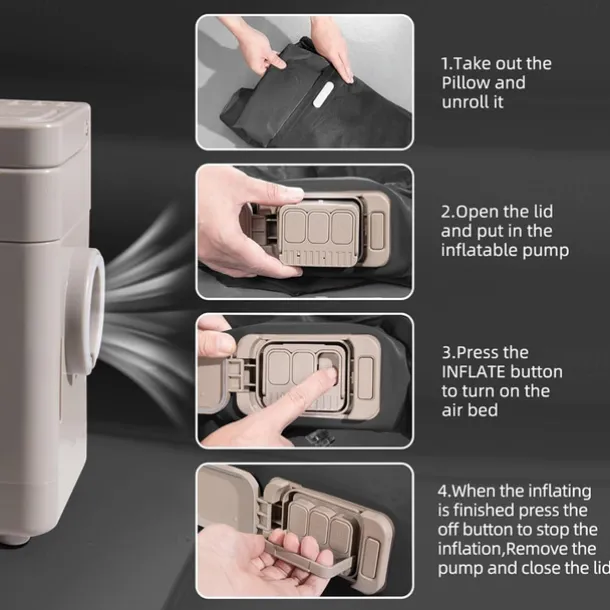 1.Take out the Pillow and unroll it

2.Open the lid and put in the inflatable pump

3.Press the INFLATE button to turn on the air bed

4.When the inflating is finished press the off button to stop the inflation,Remove the pump and close the lid