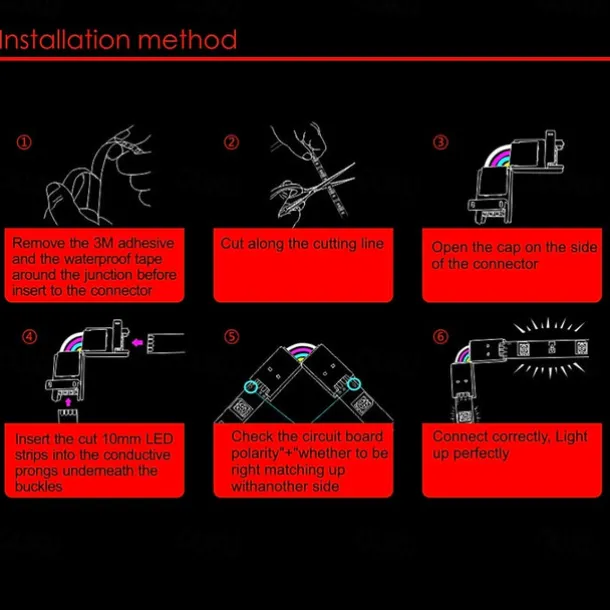 Installation method

①

Remove the 3M adhesive and the waterproof tape around the junction before insert to the connector

②

Cut along the cutting line

③

Open the cap on the side of the connector

④

Insert the cut 10mm LED strips into the conductive prongs underneath the buckles

⑤

Check the circuit board polarity"+"whether to be right matching up withanother side

⑥

Connect correctly, Light up perfectly