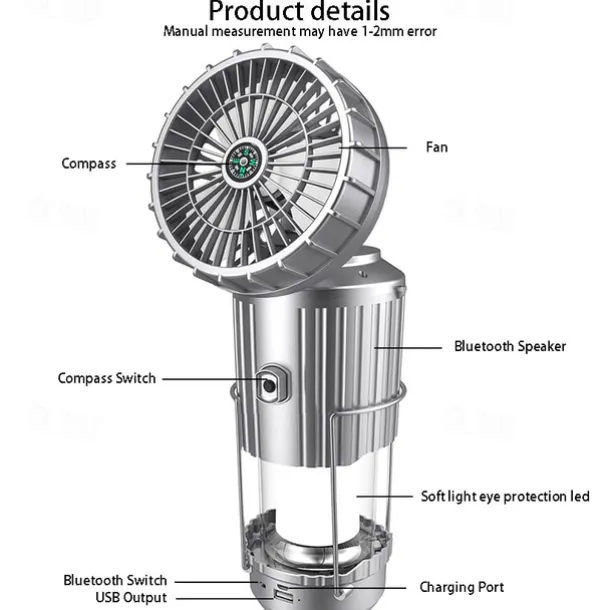 Product details
Manual measurement may have 1-2mm error

Compass

Fan

Bluetooth Speaker

Compass Switch

Soft light eye protection led

Bluetooth Switch
USB Output

Charging Port