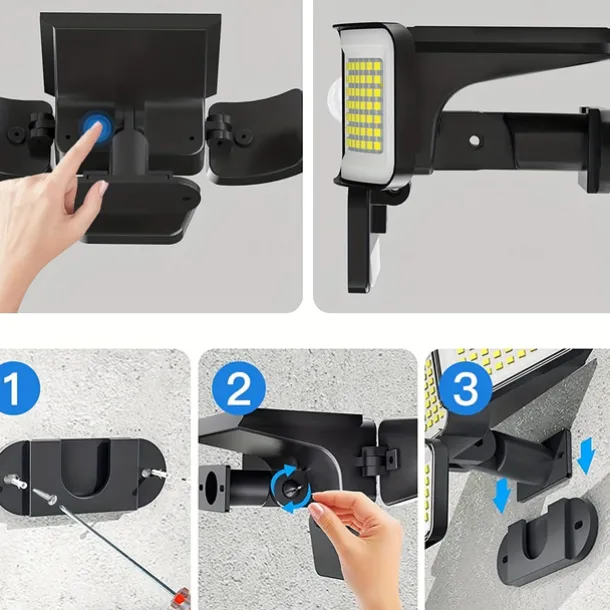 1

2

3