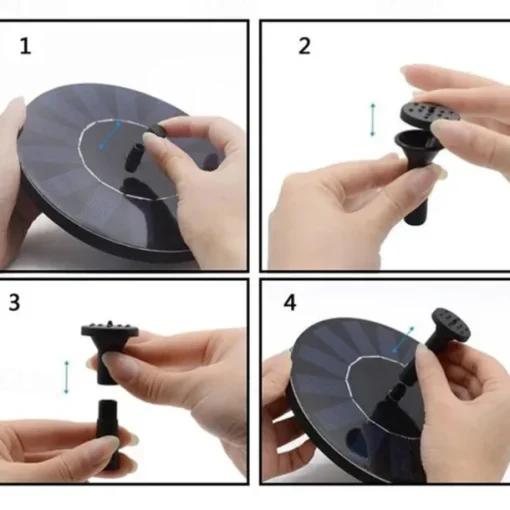 1

2

3

4