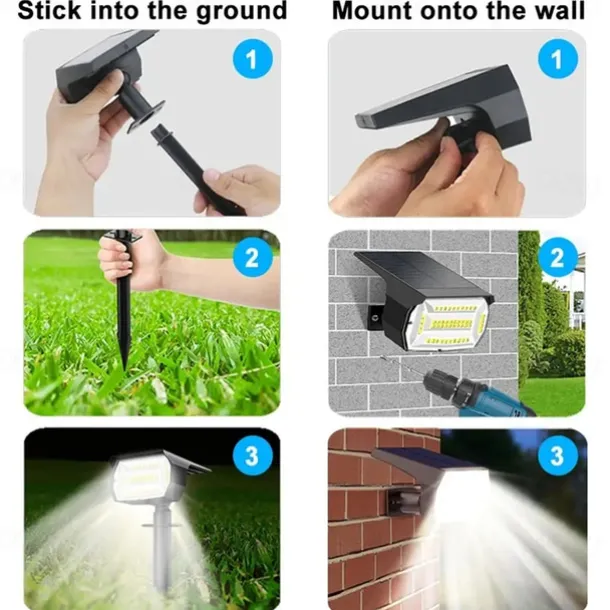 Stick into the ground

1

2

3

Mount onto the wall

1

2

3