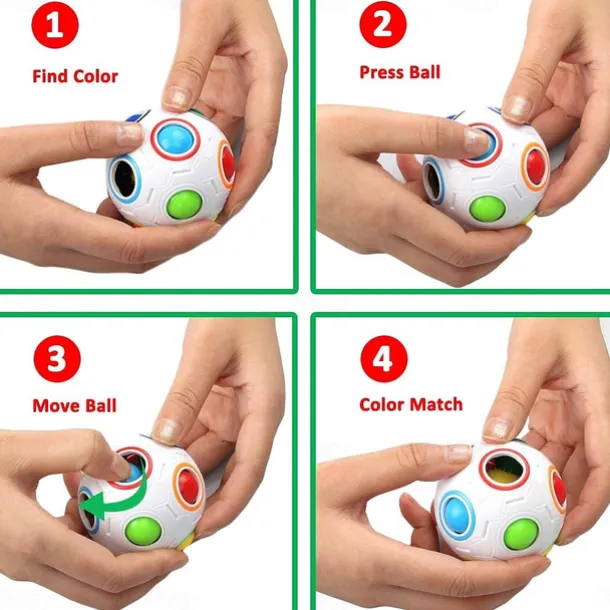 1
Find Color

2
Press Ball

3
Move Ball

4
Color Match