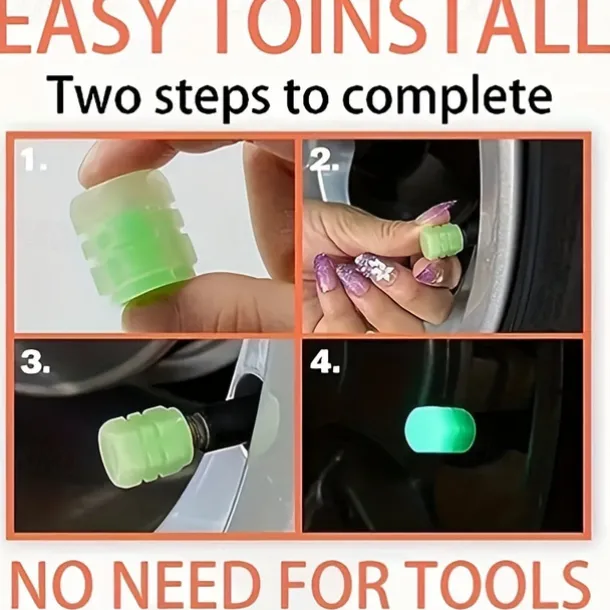 EASY TOINSTALL

Two steps to complete

1.

2.

3.

4.

NO NEED FOR TOOLS