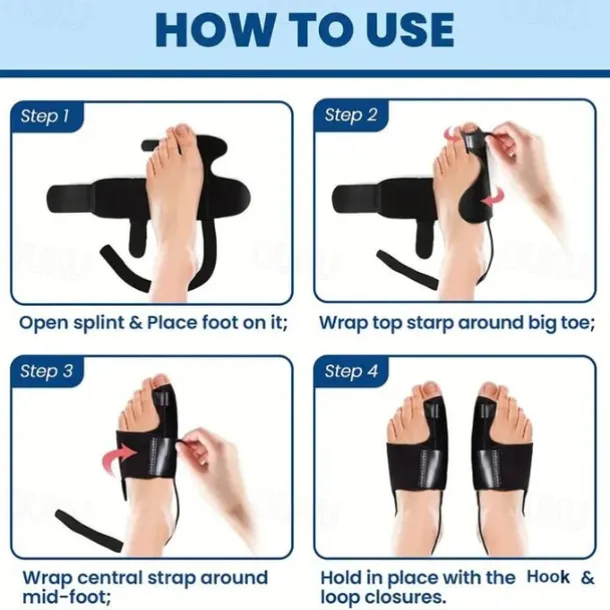 HOW TO USE

Step 1

Open splint & Place foot on it;

Step 2

Wrap top starp around big toe;

Step 3

Wrap central strap around mid-foot;

Step 4

Hold in place with the Hook & loop closures.