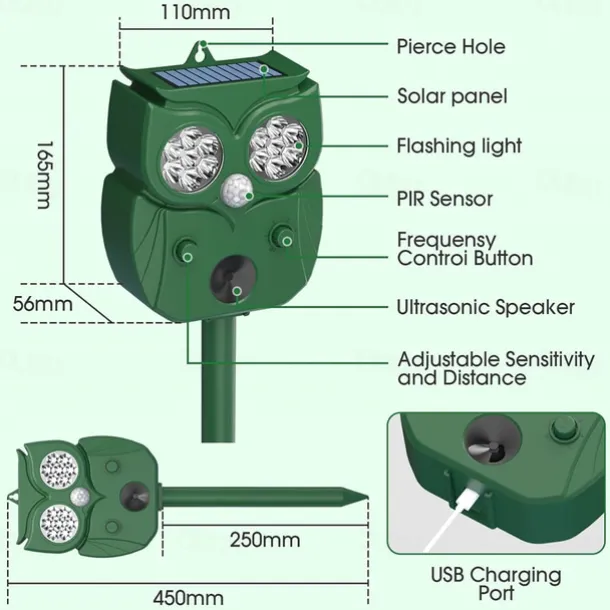 110mm

165mm

56mm

Pierce Hole

Solar panel

Flashing light

PIR Sensor

Frequensy Controi Button

Ultrasonic Speaker

Adjustable Sensitivity and Distance

250mm

450mm

USB Charging Port