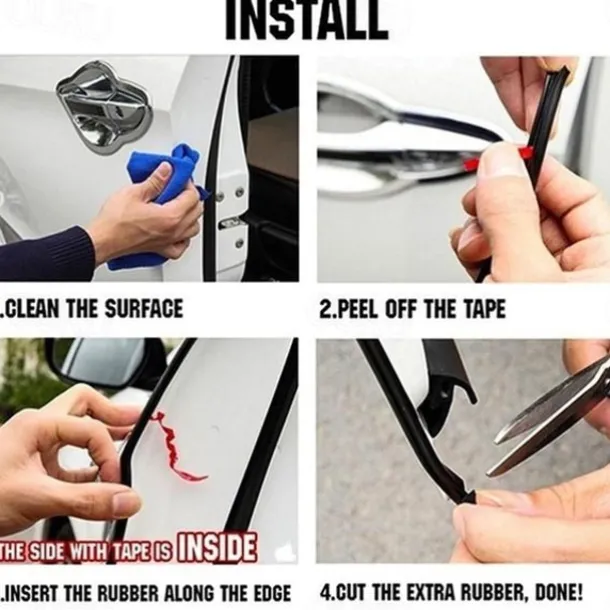 INSTALL

.CLEAN THE SURFACE

2.PEEL OFF THE TAPE

THE SIDE WITH TAPE IS INSIDE

.INSERT THE RUBBER ALONG THE EDGE

4.CUT THE EXTRA RUBBER, DONE!