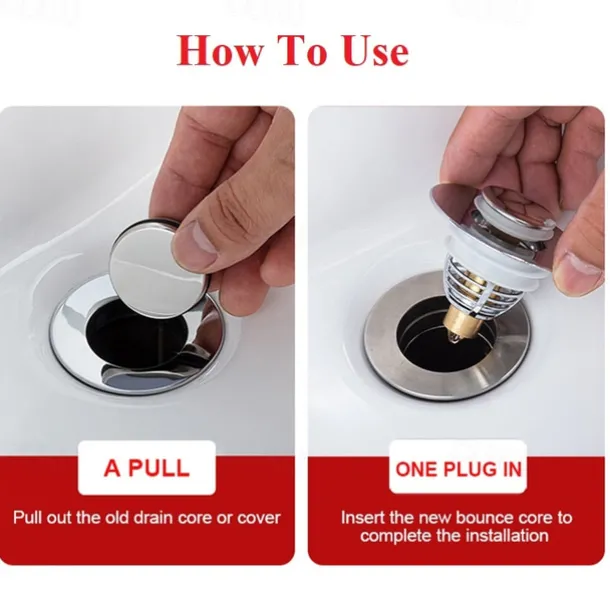 How To Use

A PULL

Pull out the old drain core or cover

ONE PLUG IN

Insert the new bounce core to complete the installation