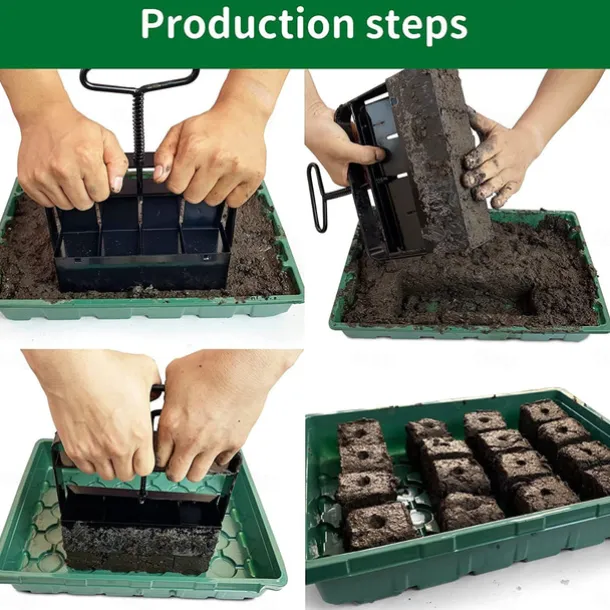 Production steps