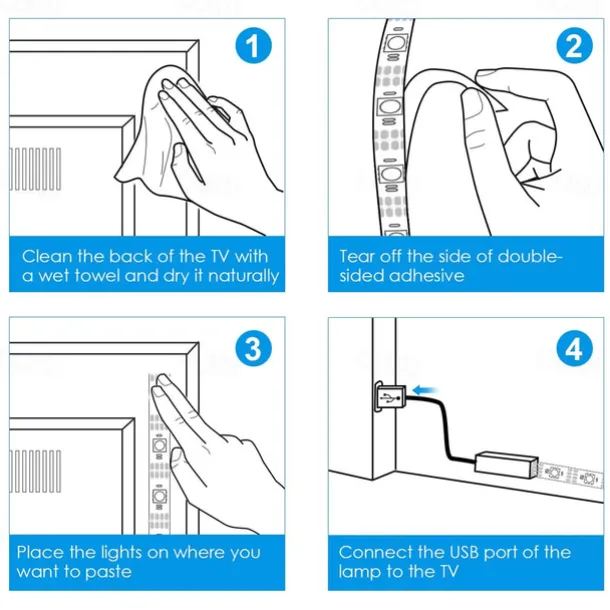 1

Clean the back of the TV with a wet towel and dry it naturally

2

Tear off the side of double-sided adhesive

3

Place the lights on where you want to paste

4

Connect the USB port of the lamp to the TV