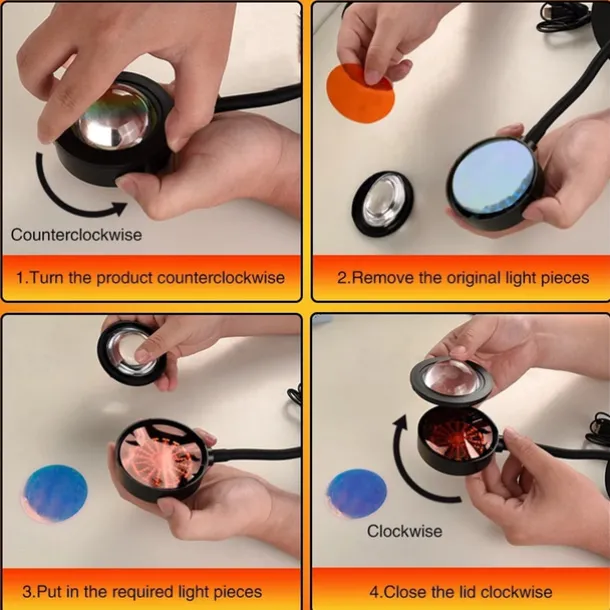 Counterclockwise

1.Turn the product counterclockwise

2.Remove the original light pieces

3.Put in the required light pieces

Clockwise

4.Close the lid clockwise