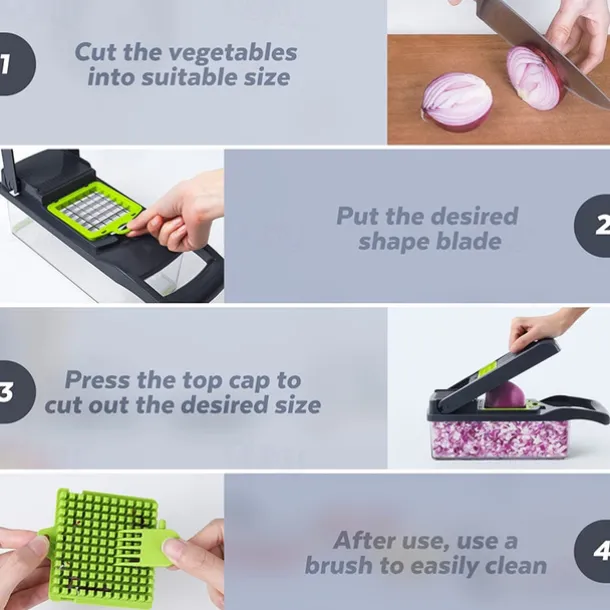 1

Cut the vegetables into suitable size

Put the desired shape blade

2

3

Press the top cap to cut out the desired size

After use, use a brush to easily clean

4