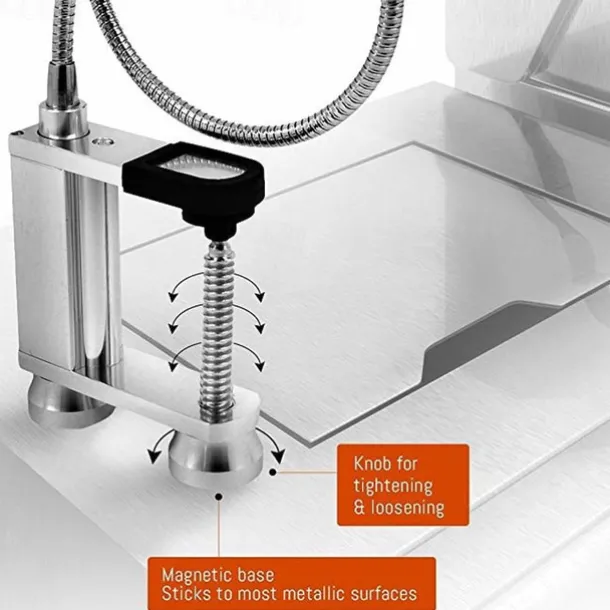 Knob for tightening & loosening

Magnetic base
Sticks to most metallic surfaces