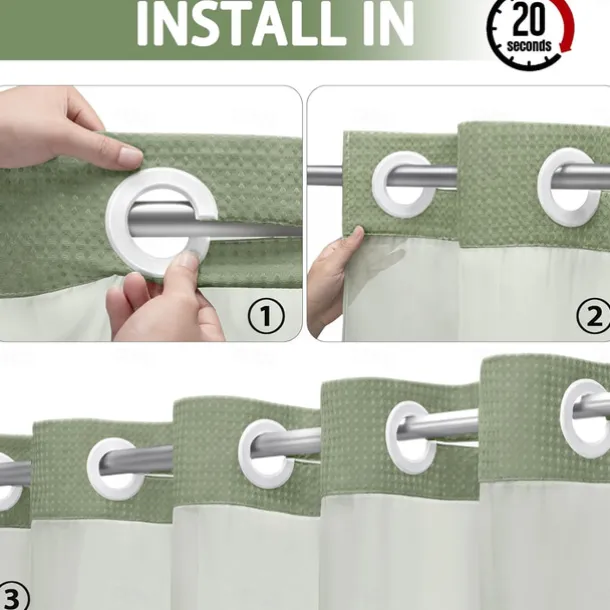 INSTALL IN

20 seconds

①

②

③