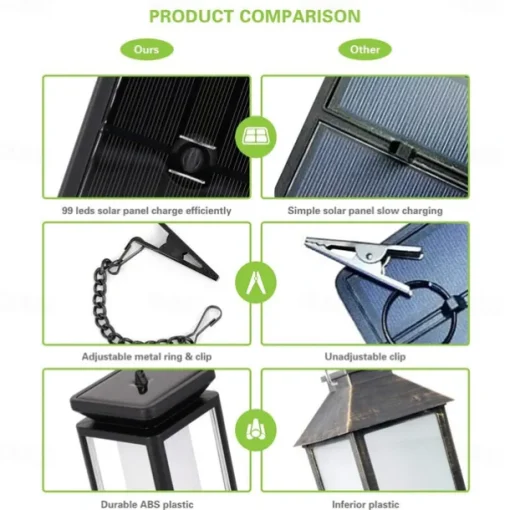 PRODUCT COMPARISON

Ours

Other

99 leds solar panel charge efficiently

Simple solar panel slow charging

Adjustable metal ring & clip

Unadjustable clip

Durable ABS plastic

Inferior plastic