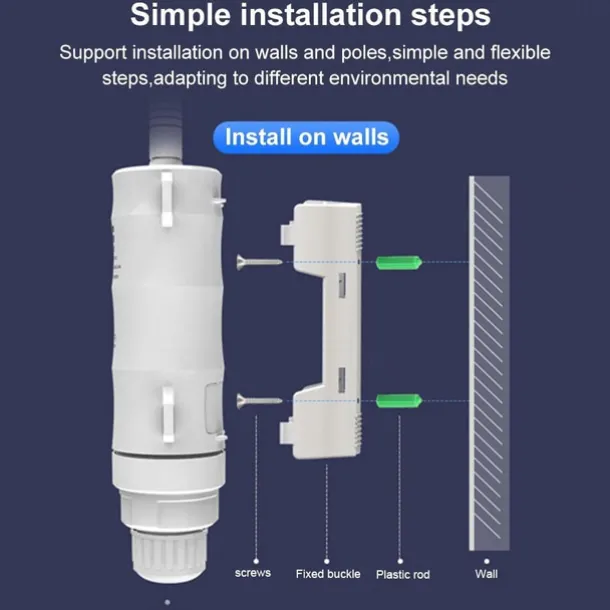 Simple installation steps

Support installation on walls and poles,simple and flexible steps,adapting to different environmental needs

Install on walls

screws

Fixed buckle

Plastic rod

Wall