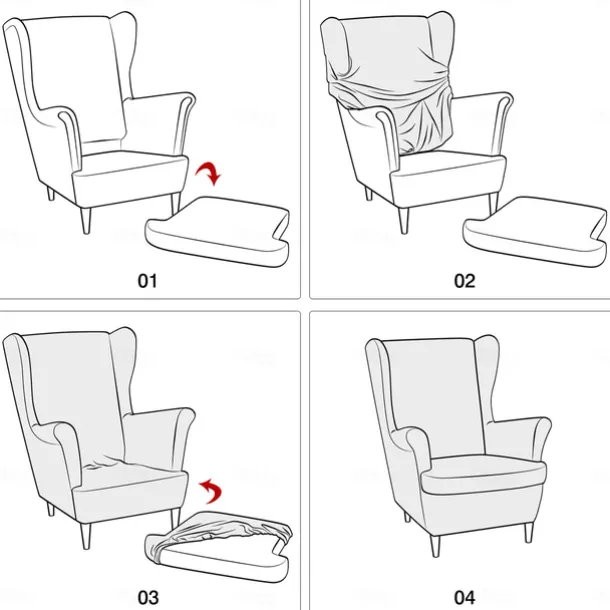 01

02

03

04