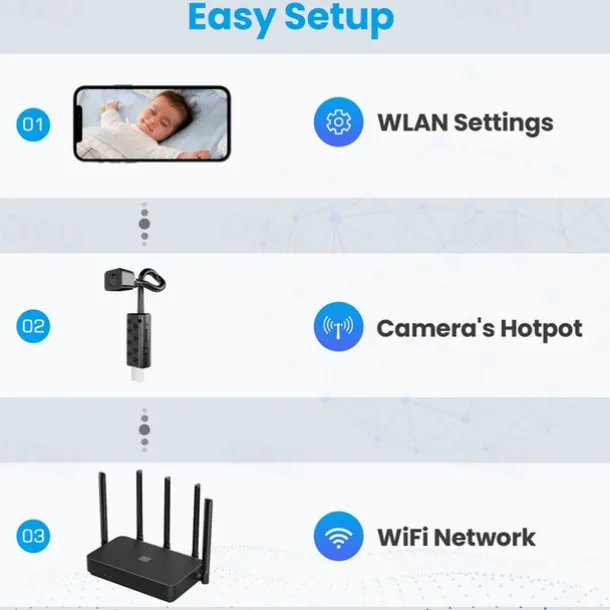 Easy Setup

01

WLAN Settings

02

Camera's Hotpot

03

WiFi Network